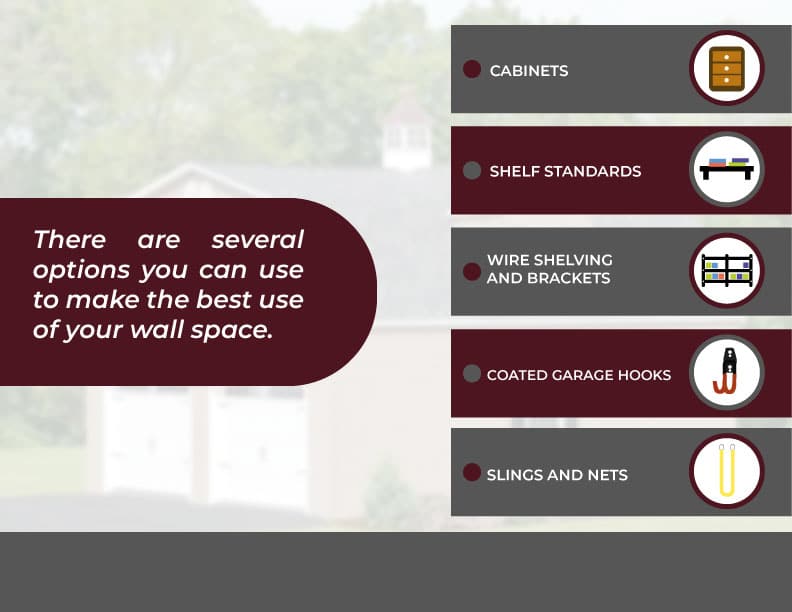 There are several options you can use to make the best use of your wall space.

CABINETS

SHELF STANDARDS

WIRE SHELVING AND BRACKETS

COATED GARAGE HOOKS

SLINGS AND NETS